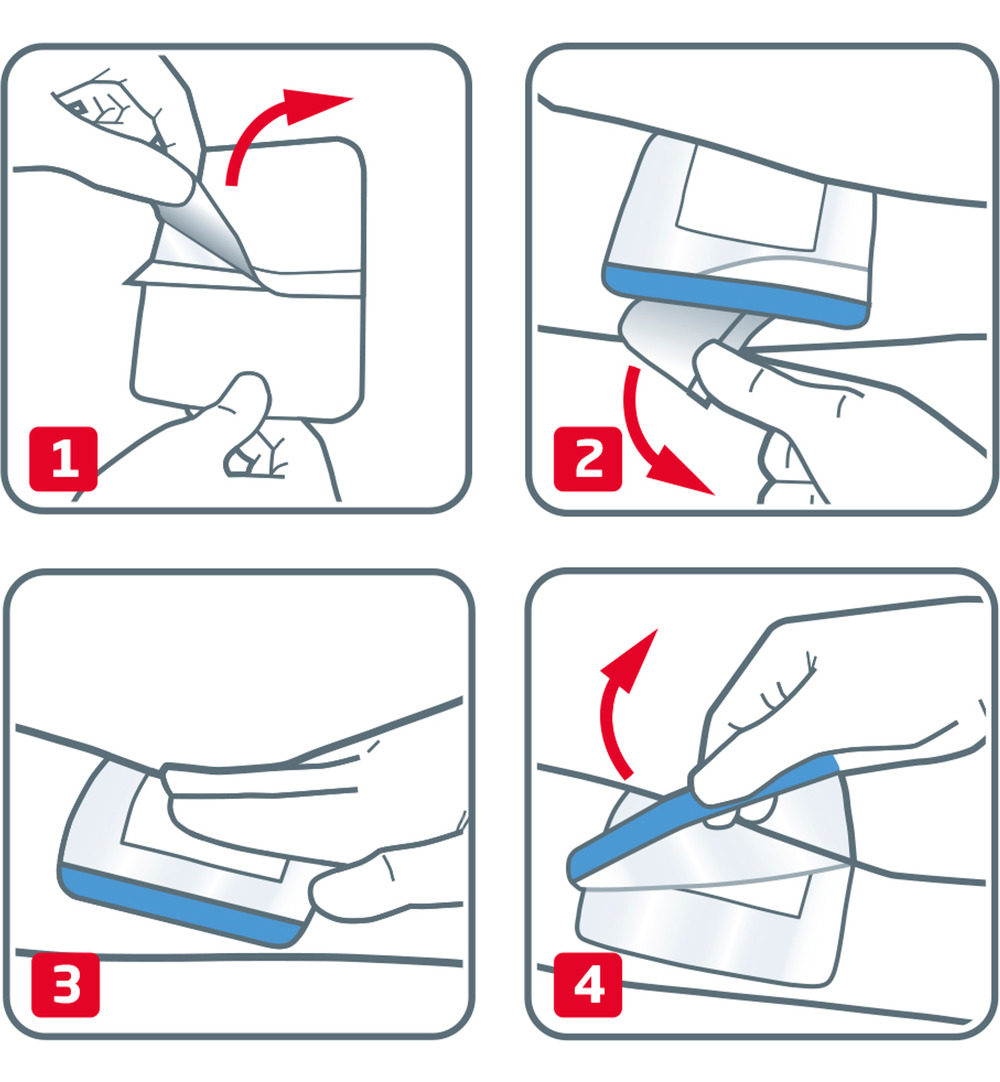 1

2

3

4