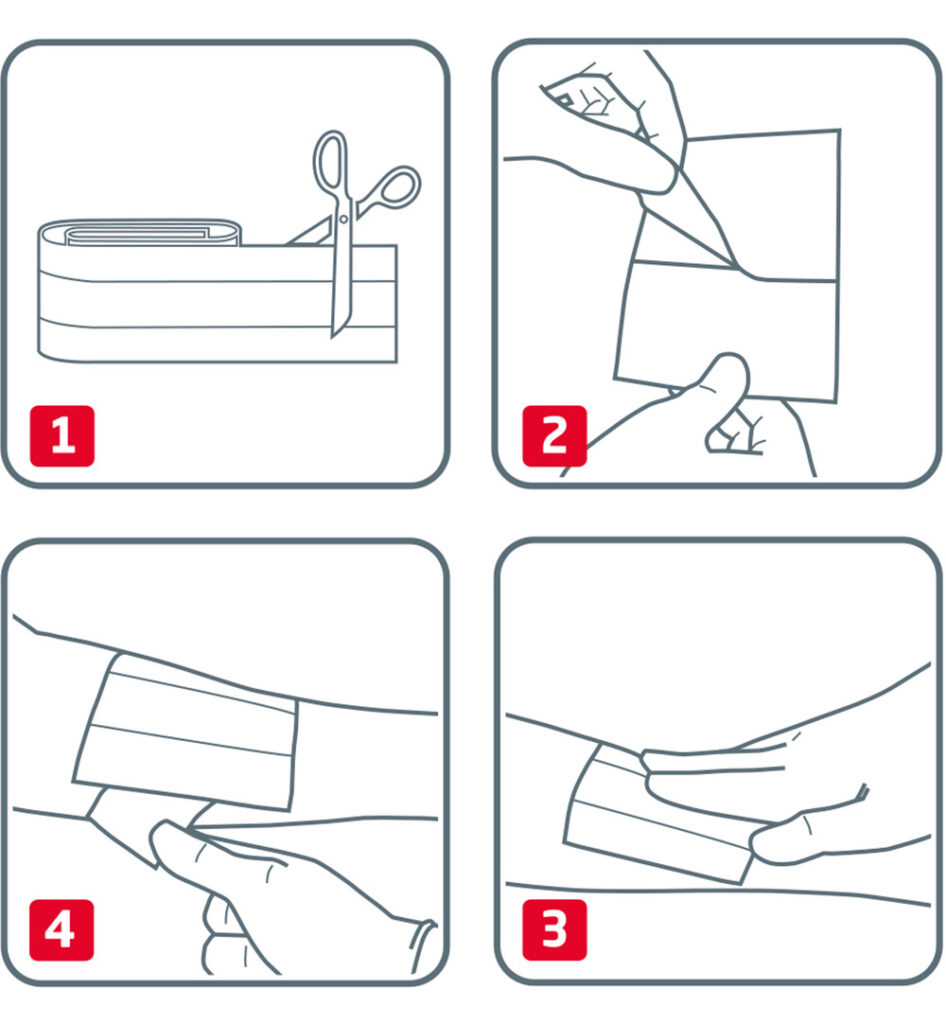 1

2

4

3