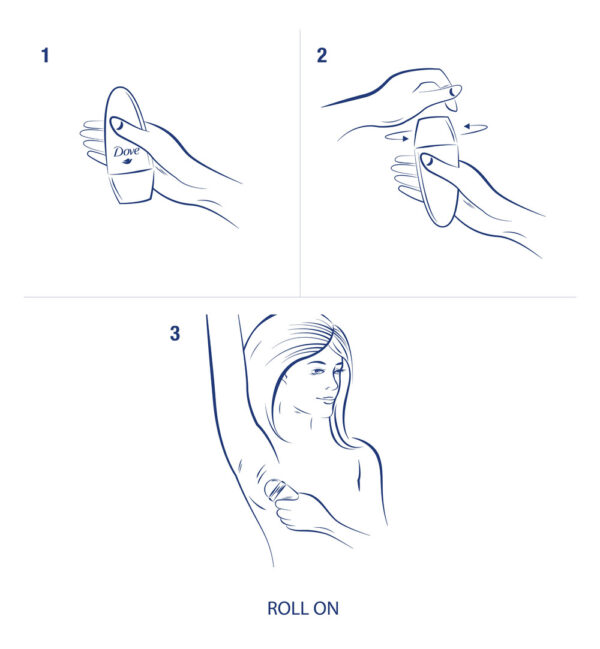 1

Dove

2

3

ROLL ON