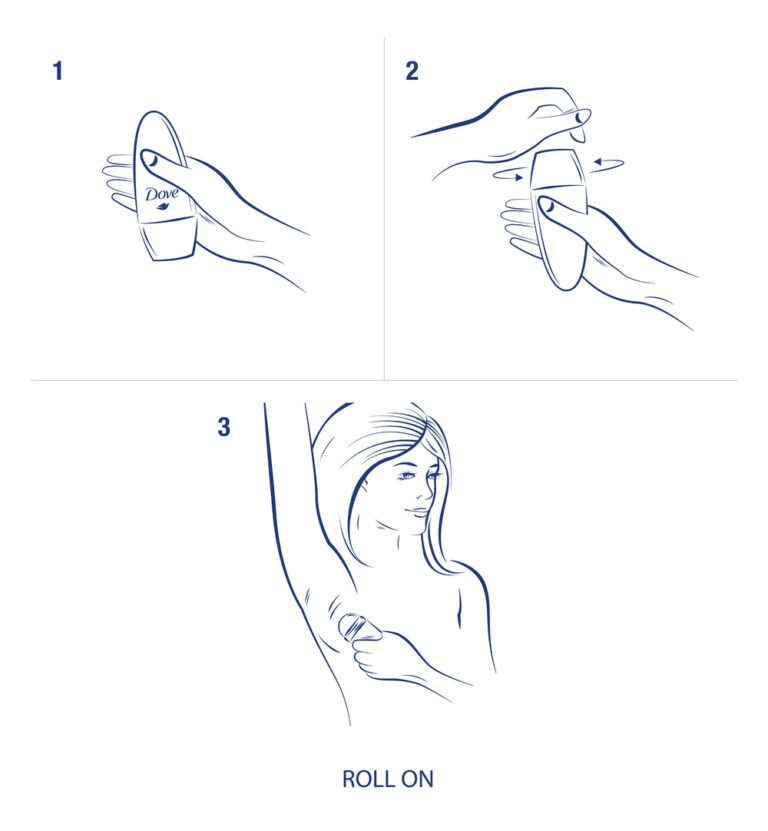 1

Dove

2

3

ROLL ON