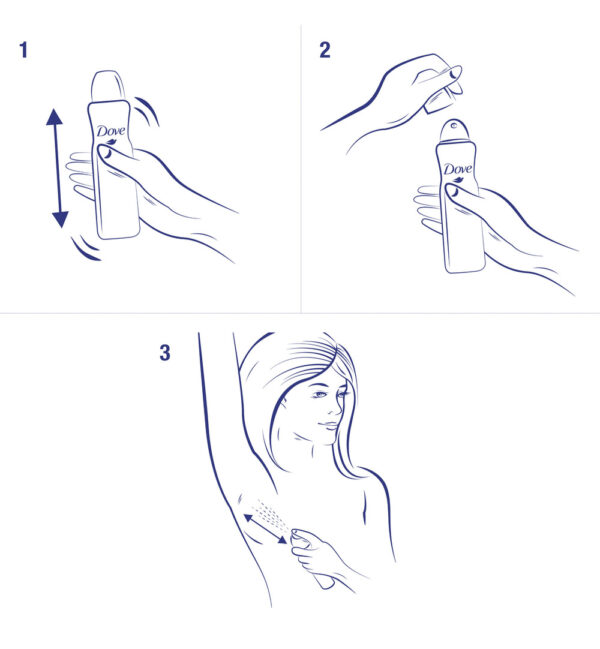 1

Dove

2

Dove

3