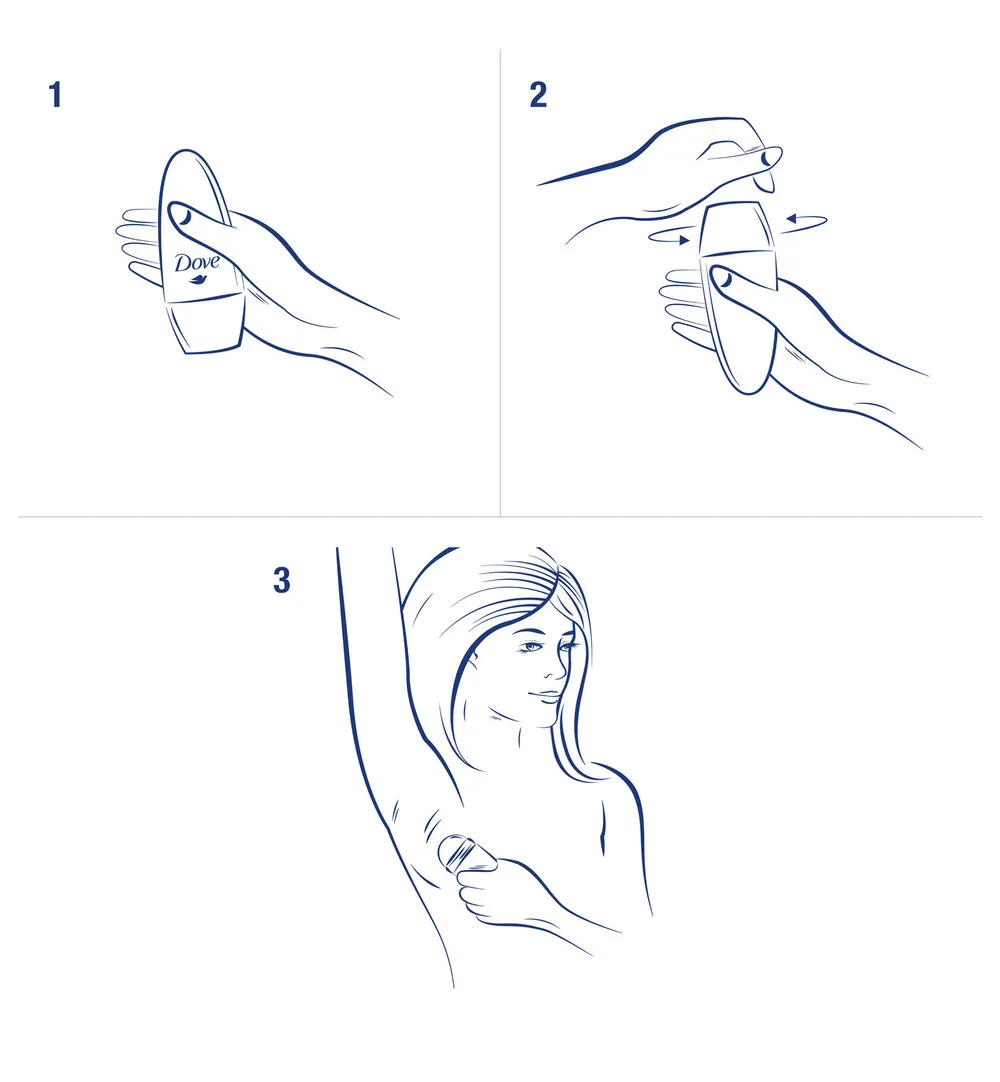 1

Dove

2

3