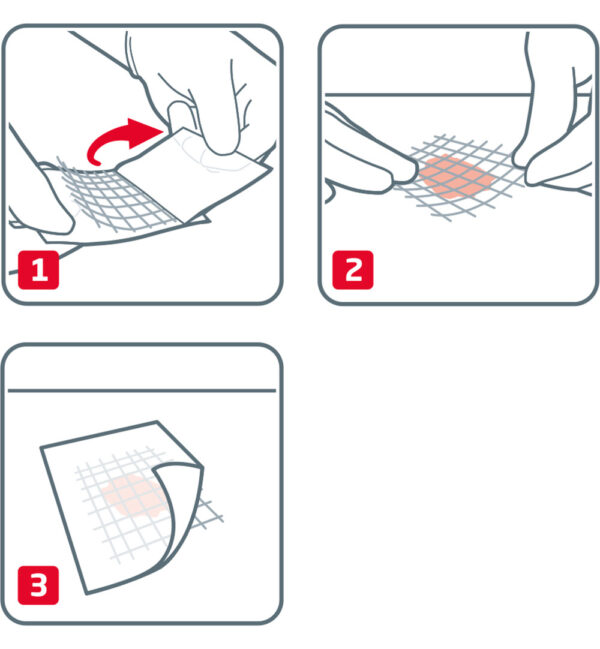 1

2

3