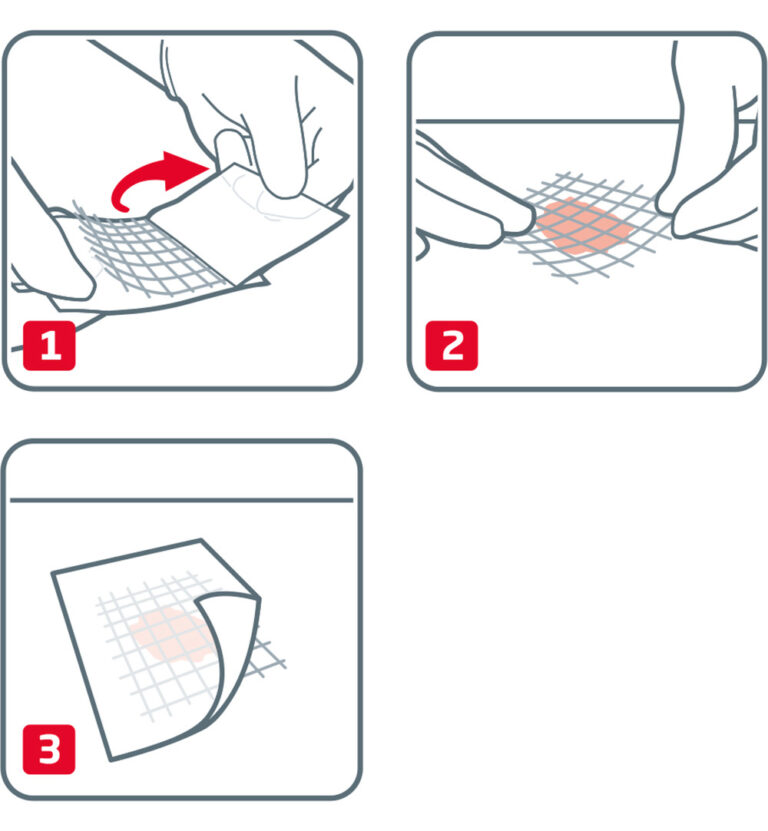 1

2

3