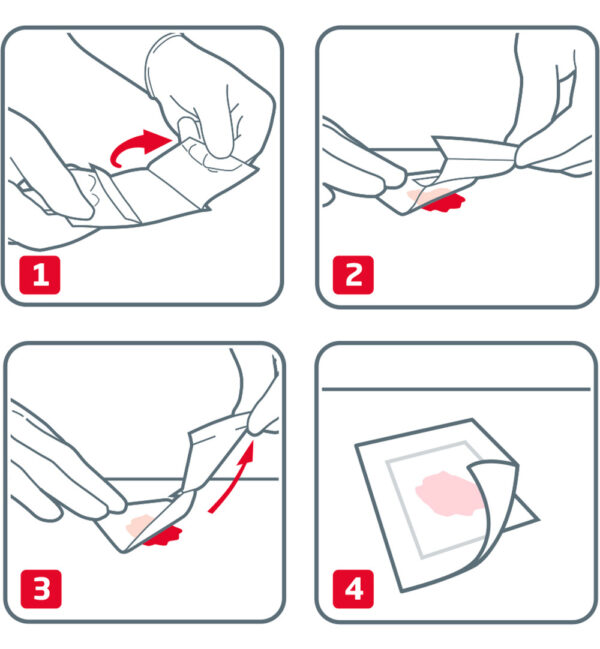 1

2

3

4