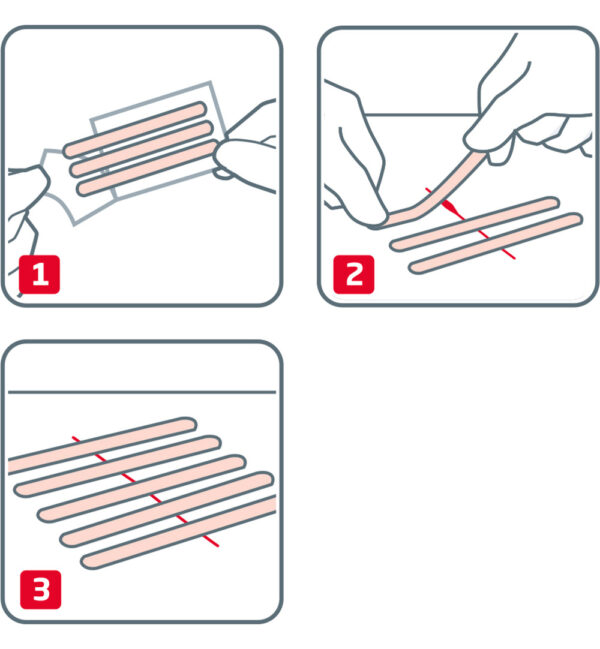 1

2

3