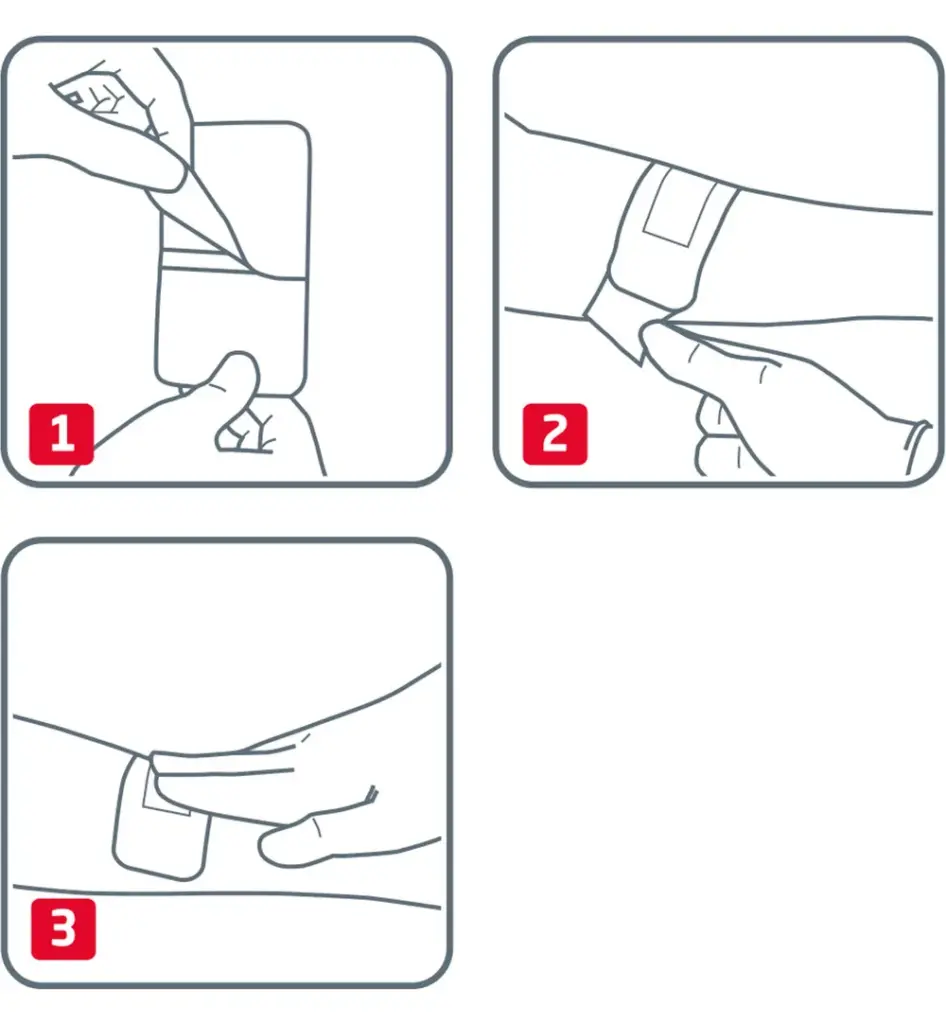 1

2

3