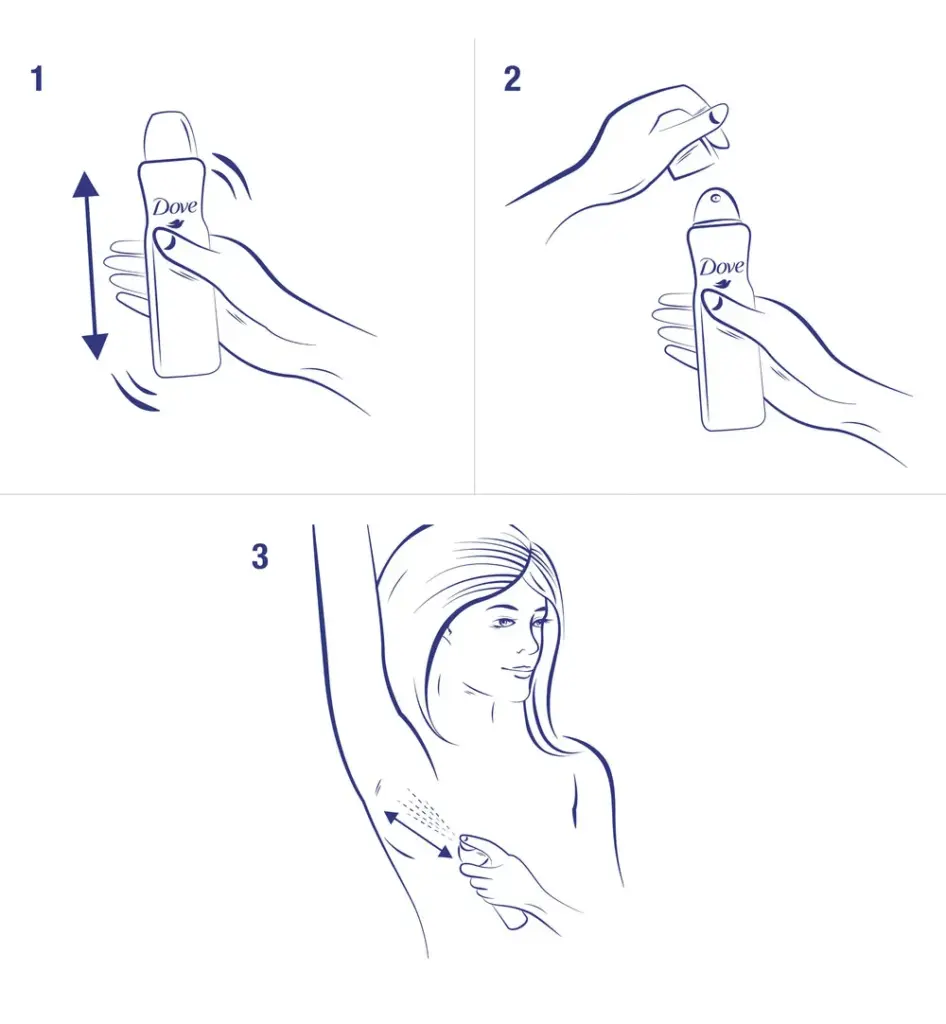 1

Dove

2

Dove

3