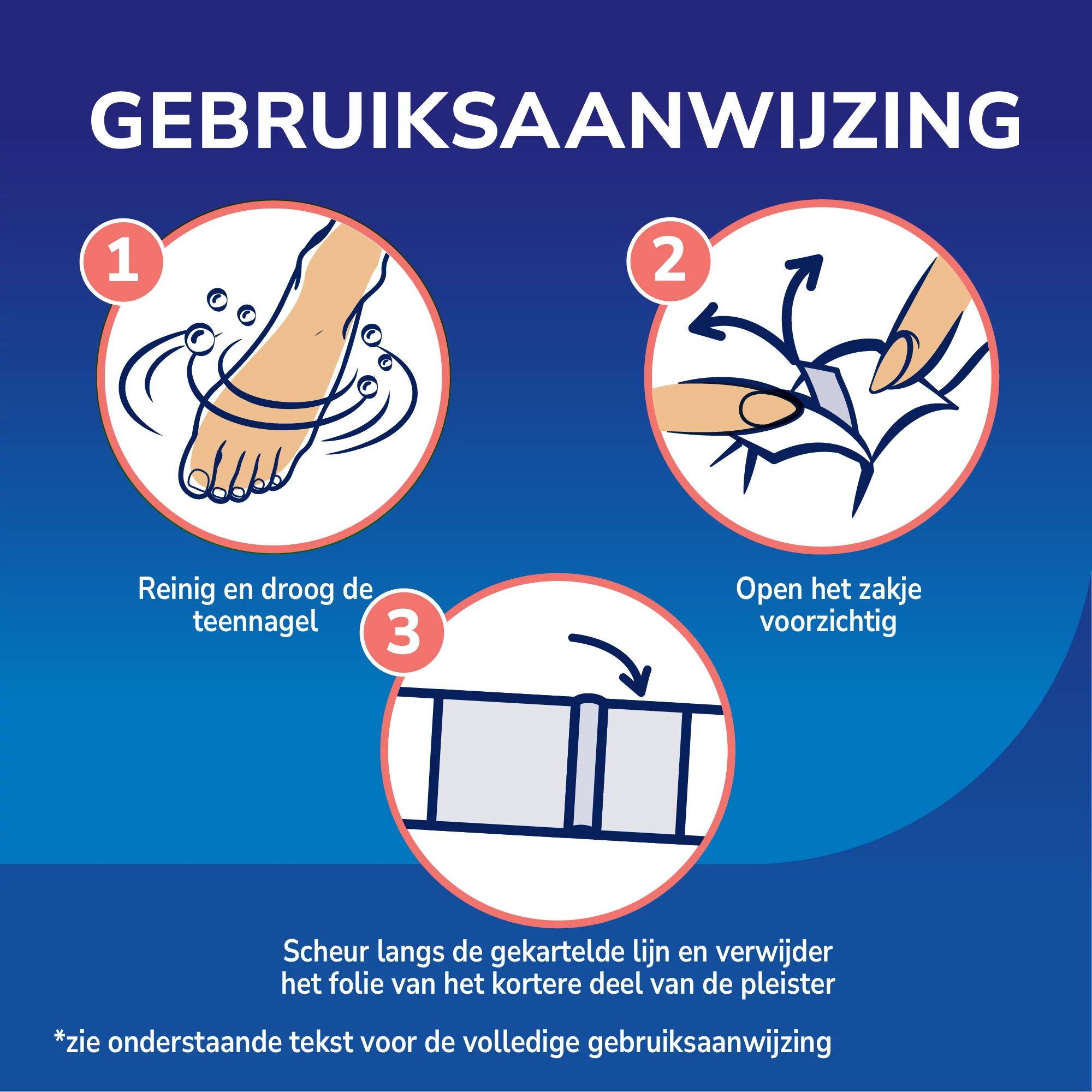 GEBRUIKSAANWIJZING

1

Reinig en droog de teennagel

2

Open het zakje voorzichtig

3

Scheur langs de gekartelde lijn en verwijder het folie van het kortere deel van de pleister

*zie onderstaande tekst voor de volledige gebruiksaanwijzing