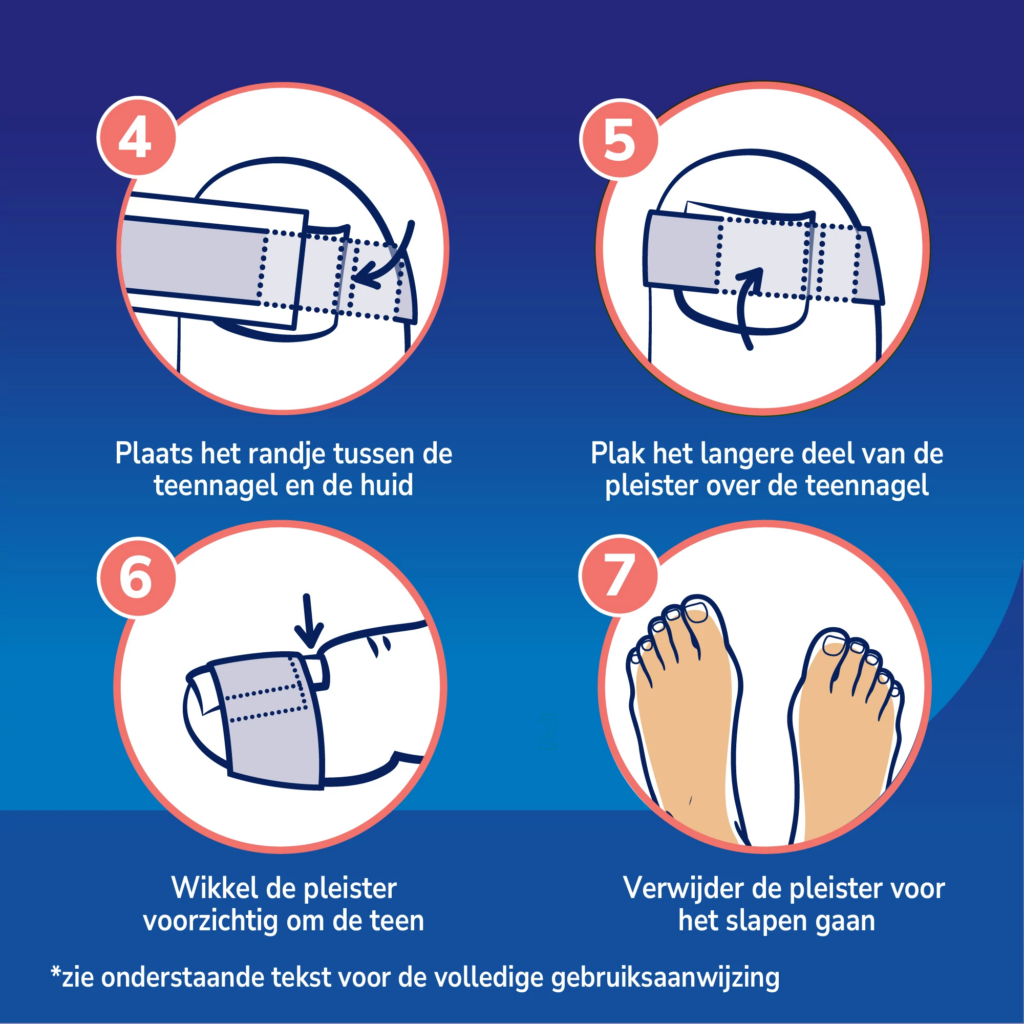 4

Plaats het randje tussen de teennagel en de huid

5

Plak het langere deel van de pleister over de teennagel

6

Wikkel de pleister voorzichtig om de teen

7

Verwijder de pleister voor het slapen gaan

*zie onderstaande tekst voor de volledige gebruiksaanwijzing